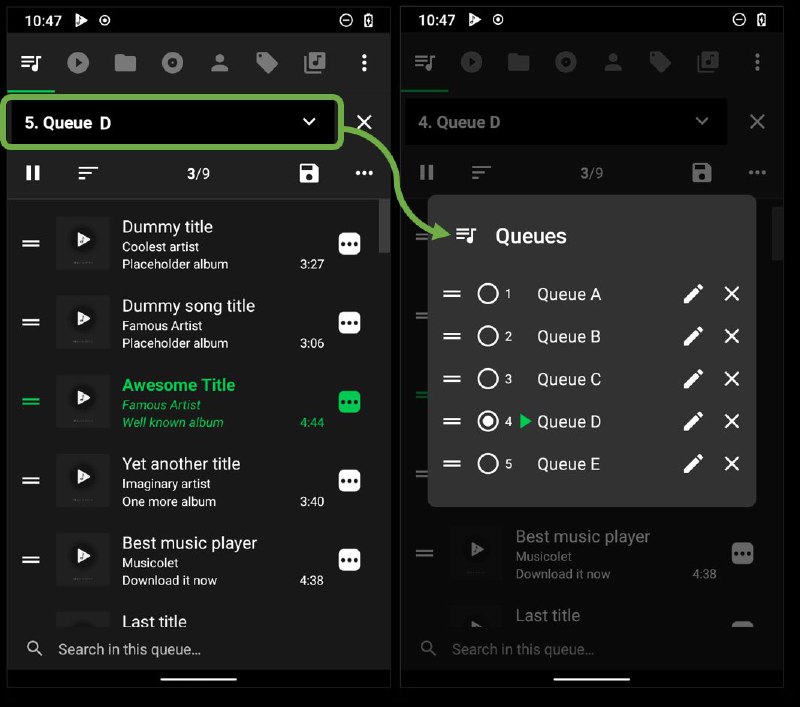 10:47

5. Queue D

3/9

Dummy title
Coolest artist
Placeholder album
3:27

Dummy song title
Famous Artist
Placeholder album
3:06

Awesome Title
Famous Artist
Well known album
4:44

Yet another title
Imaginary artist
One more album
3:40

Best music player
Musicolet
Download it now
4:38

Last title

Search in this queue...

10:47

4. Queue D

3/9

Queues

1 Queue A
2 Queue B
3 Queue C
4 Queue D
5 Queue E

Best music player
Musicolet
Download it now
4:38

Last title

Search in this queue...